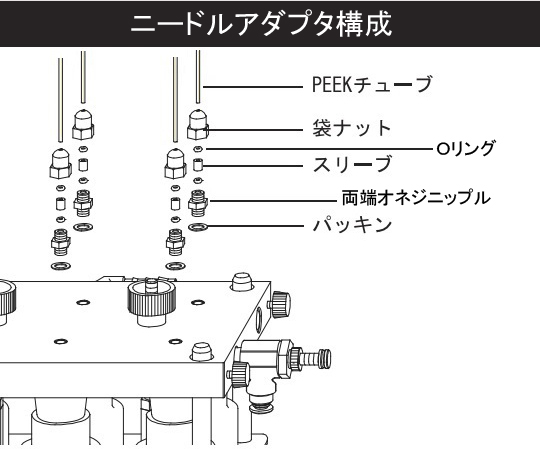 ニードルアダプタ構成

PEEKチューブ

袋ナット

Oリング

スリーブ

両端オネジニップル

パッキン