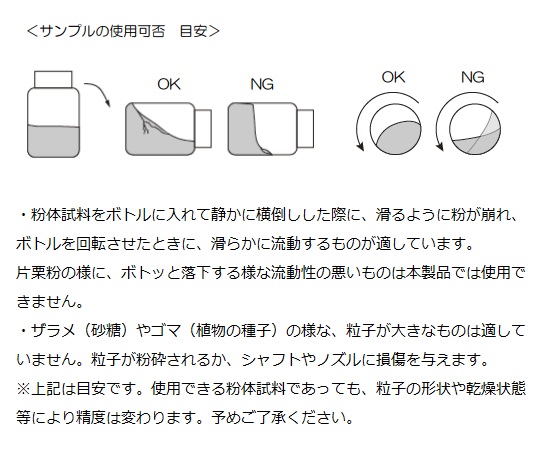 <サンプルの使用可否　目安>

OK　NG　OK　NG

・粉体試料をボトルに入れて静かに横倒しした際に、滑るように粉が崩れ、ボトルを回転させたときに、滑らかに流動するものが適しています。
片栗粉の様に、ボトッと落下する様な流動性の悪いものは本製品では使用できません。
・ザラメ（砂糖）やゴマ（植物の種子）の様な、粒子が大きなものは適していません。粒子が粉砕されるか、シャフトやノズルに損傷を与えます。
※上記は目安です。使用できる粉体試料であっても、粒子の形状や乾燥状態等により精度は変わります。予めご了承ください。