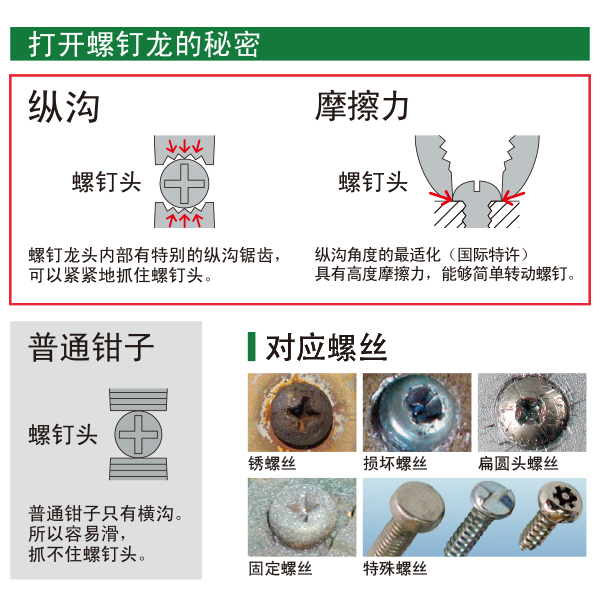 打开螺钉龙的秘密

纵沟

螺钉头

螺钉龙头内部有特别的纵沟锯齿，可以紧紧地抓住螺钉头。

摩擦力

螺钉头

纵沟角度的最适化（国际特许）具有高度摩擦力，能够简单转动螺钉。

普通钳子

螺钉头

普通钳子只有横沟。所以容易滑，抓不住螺钉头。

对应螺丝

锈螺丝

损坏螺丝

扁圆头螺丝

固定螺丝

特殊螺丝